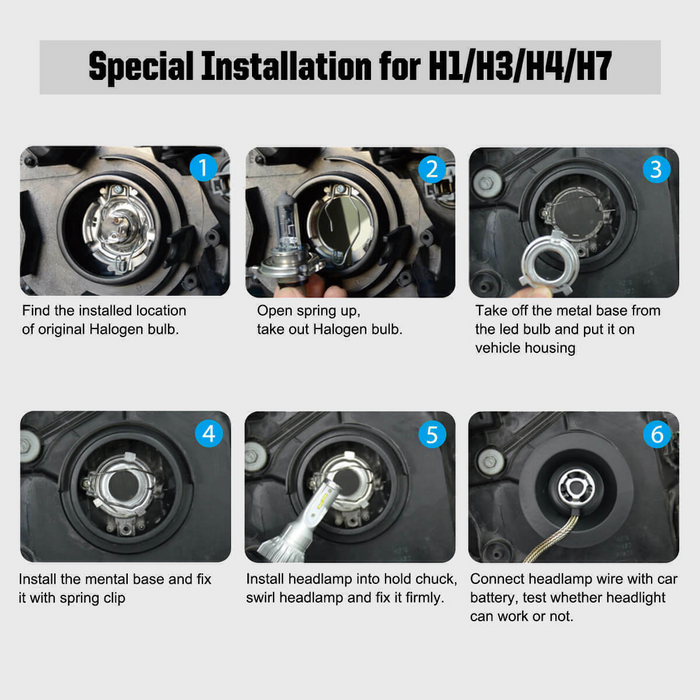 Special Installation for H1/H3/H4/H7

1

Find the installed location of original Halogen bulb.

2

Open spring up, take out Halogen bulb.

3

Take off the metal base from the led bulb and put it on vehicle housing

4

Install the mental base and fix it with spring clip

5

Install headlamp into hold chuck, swirl headlamp and fix it firmly.

6

Connect headlamp wire with car battery, test whether headlight can work or not.