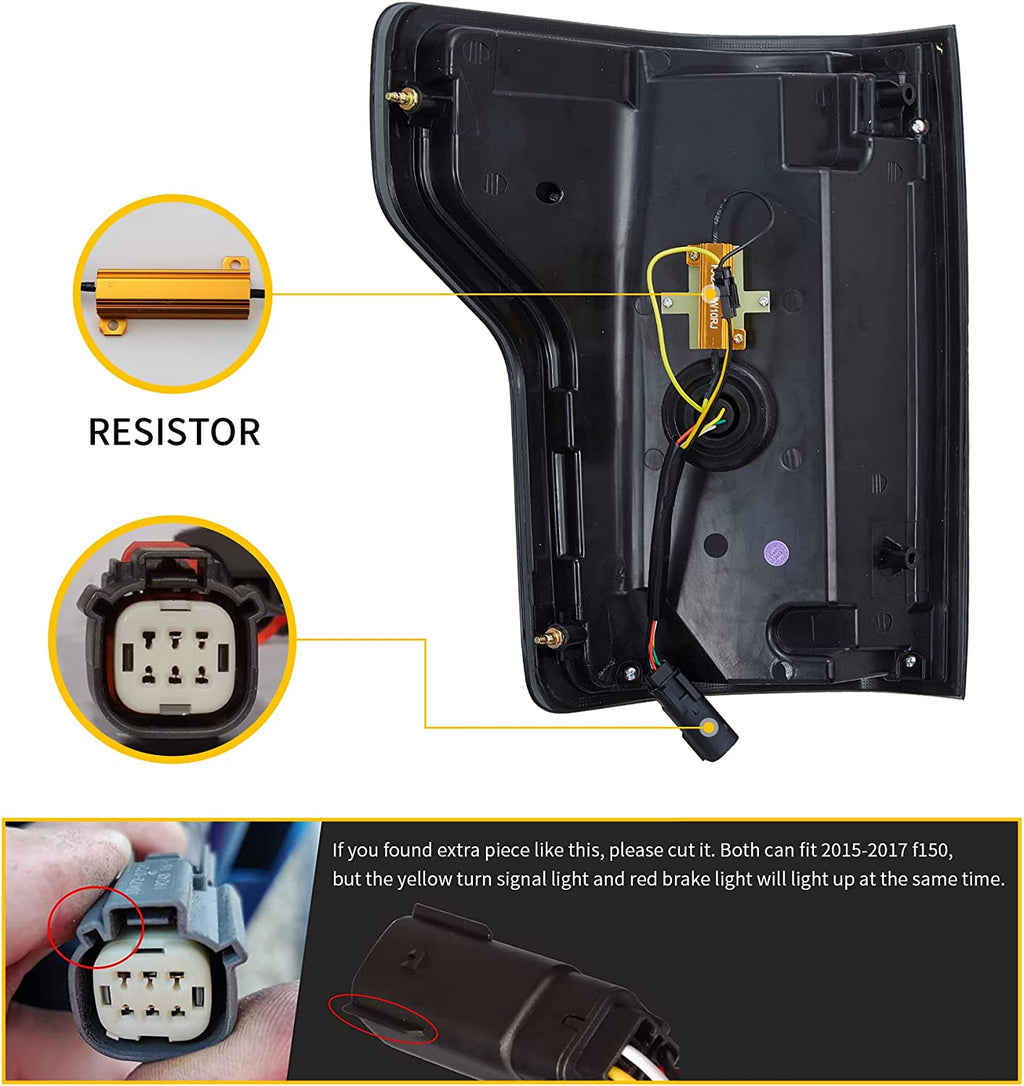 RESISTOR

If you found extra piece like this, please cut it. Both can fit 2015-2017 f150, but the yellow turn signal light and red brake light will light up at the same time.