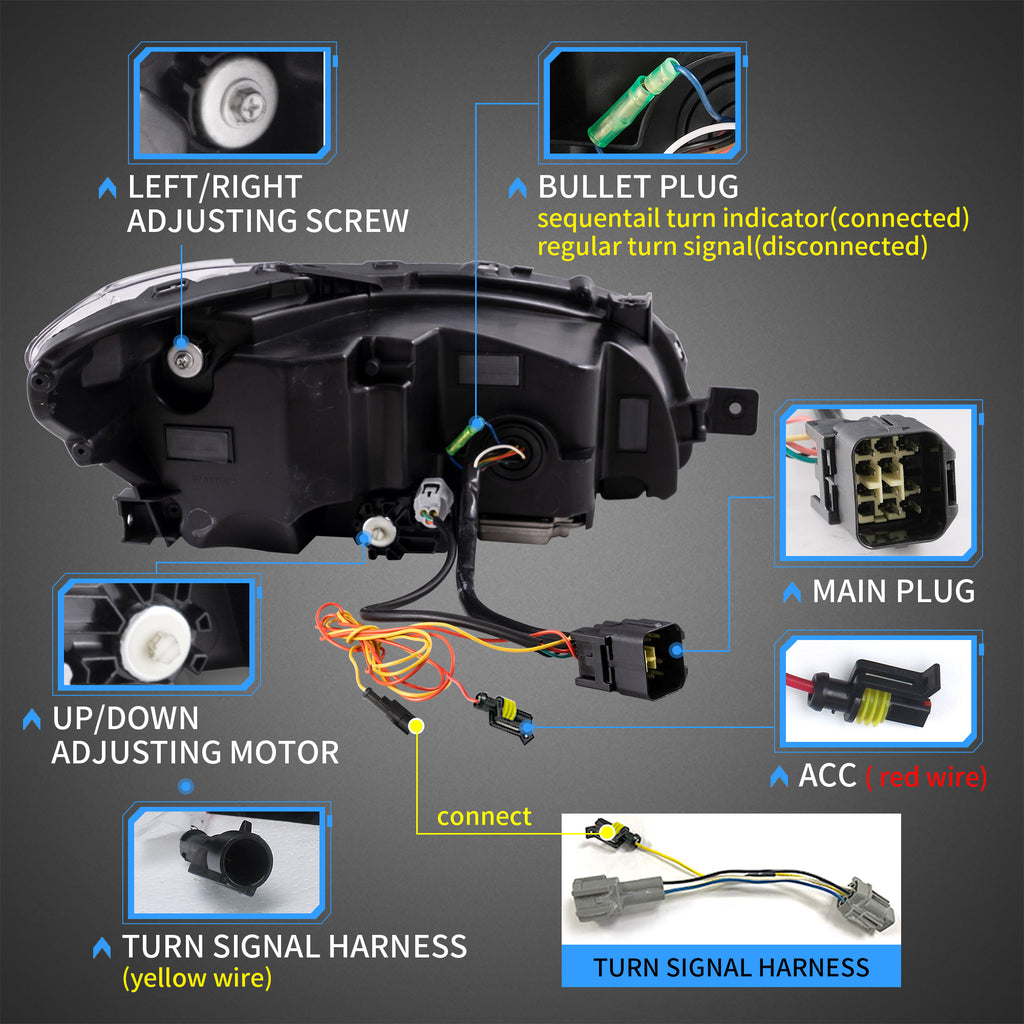 LEFT/RIGHT ADJUSTING SCREW

BULLET PLUG
sequentail turn indicator(connected)
regular turn signal(disconnected)

MAIN PLUG

UP/DOWN ADJUSTING MOTOR

ACC ( red wire)

connect

TURN SIGNAL HARNESS
(yellow wire)

TURN SIGNAL HARNESS