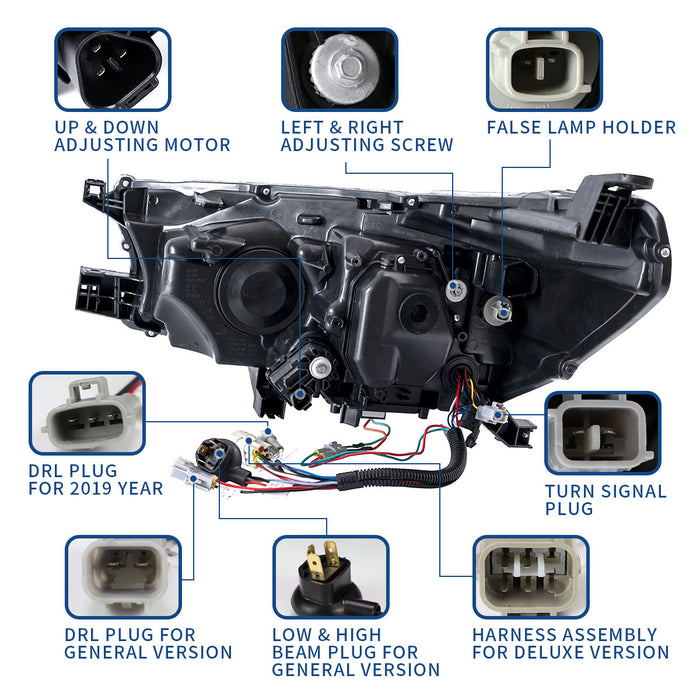 UP & DOWN ADJUSTING MOTOR

LEFT & RIGHT ADJUSTING SCREW

FALSE LAMP HOLDER

DRL PLUG FOR 2019 YEAR

TURN SIGNAL PLUG

DRL PLUG FOR GENERAL VERSION

LOW & HIGH BEAM PLUG FOR GENERAL VERSION

HARNESS ASSEMBLY FOR DELUXE VERSION