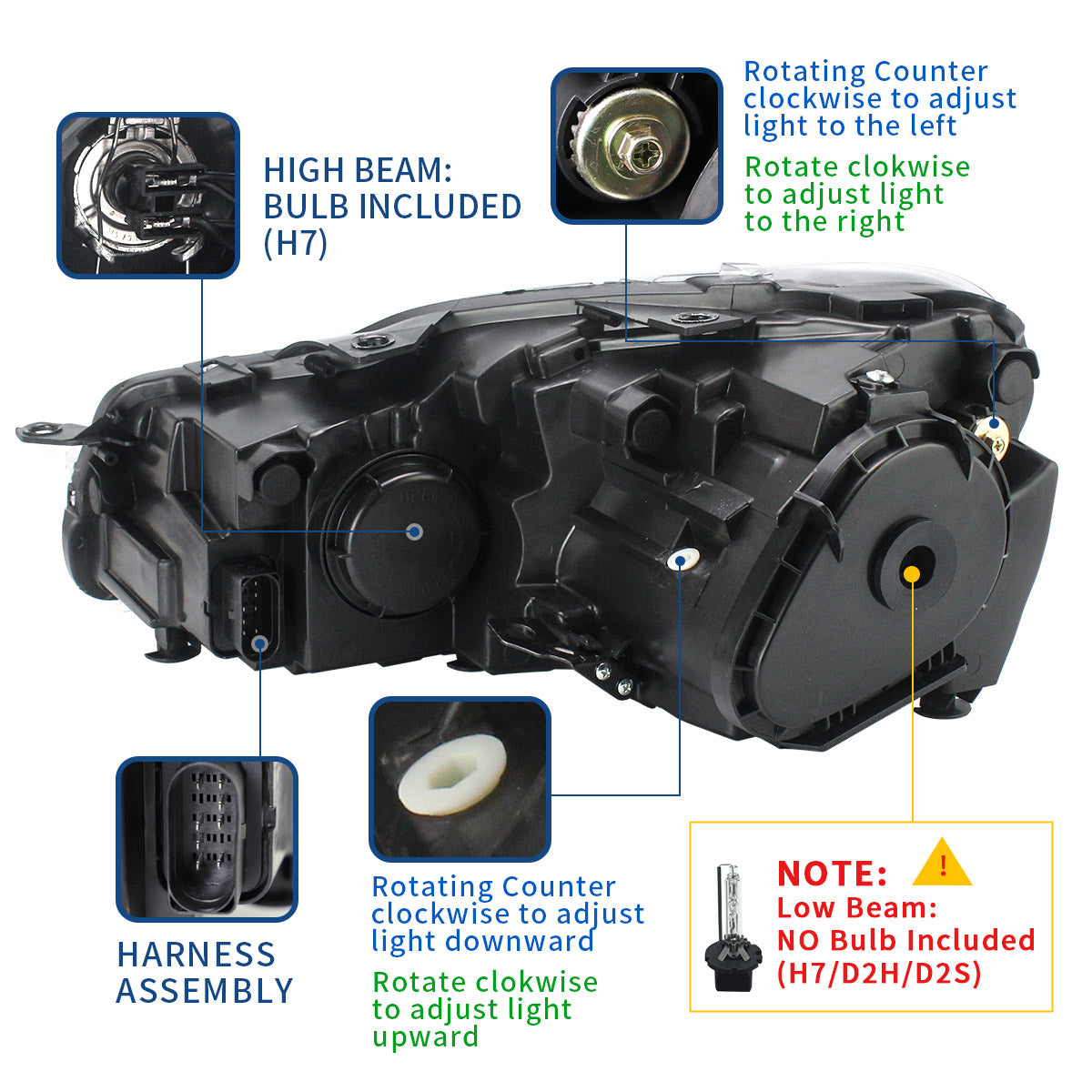 HIGH BEAM:
BULB INCLUDED
(H7)

Rotating Counter clockwise to adjust light to the left

Rotate clokwise to adjust light to the right

HARNESS ASSEMBLY

Rotating Counter clockwise to adjust light downward

Rotate clokwise to adjust light upward

NOTE: !
Low Beam:
NO Bulb Included
(H7/D2H/D2S)