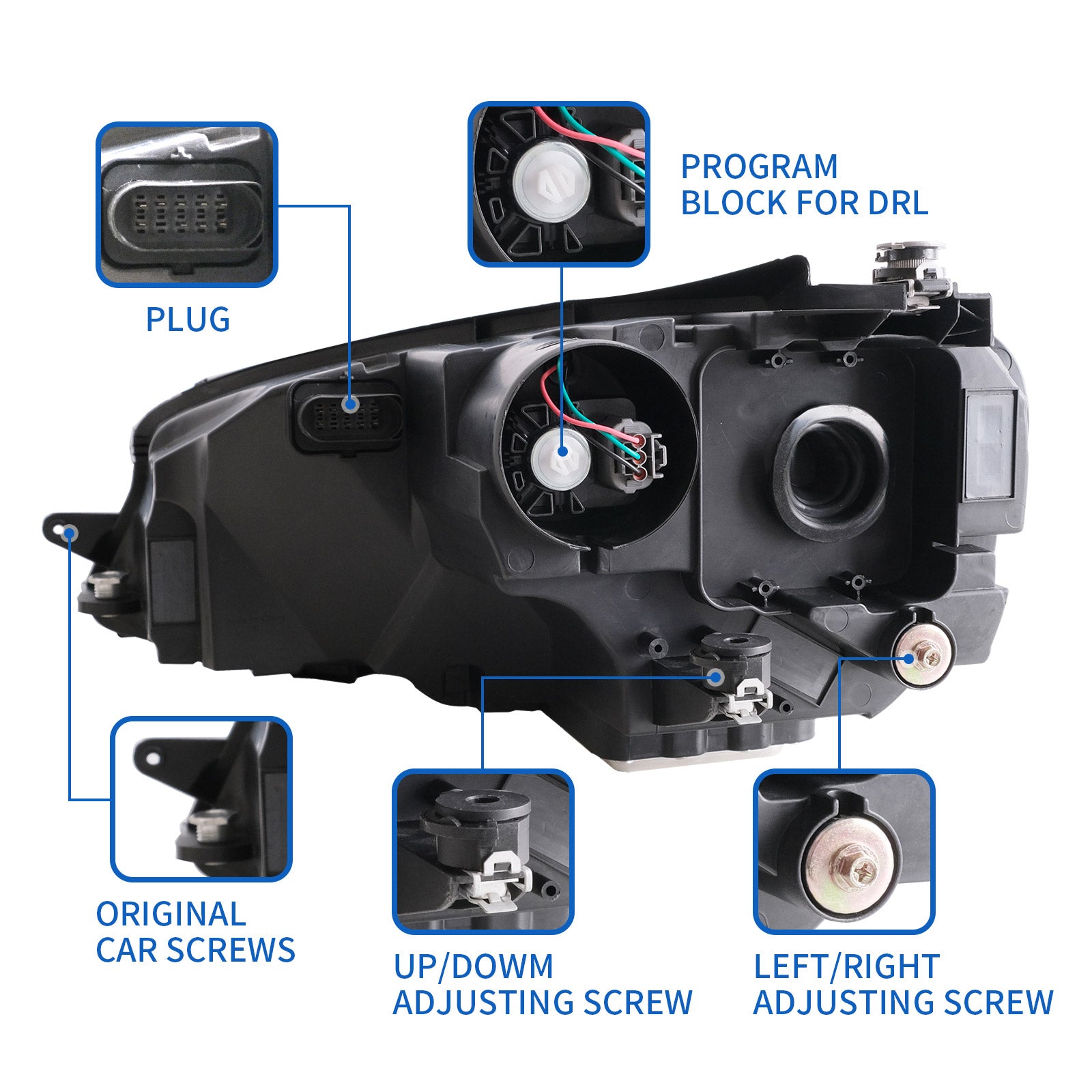 PLUG

PROGRAM BLOCK FOR DRL

ORIGINAL CAR SCREWS

UP/DOWM ADJUSTING SCREW

LEFT/RIGHT ADJUSTING SCREW