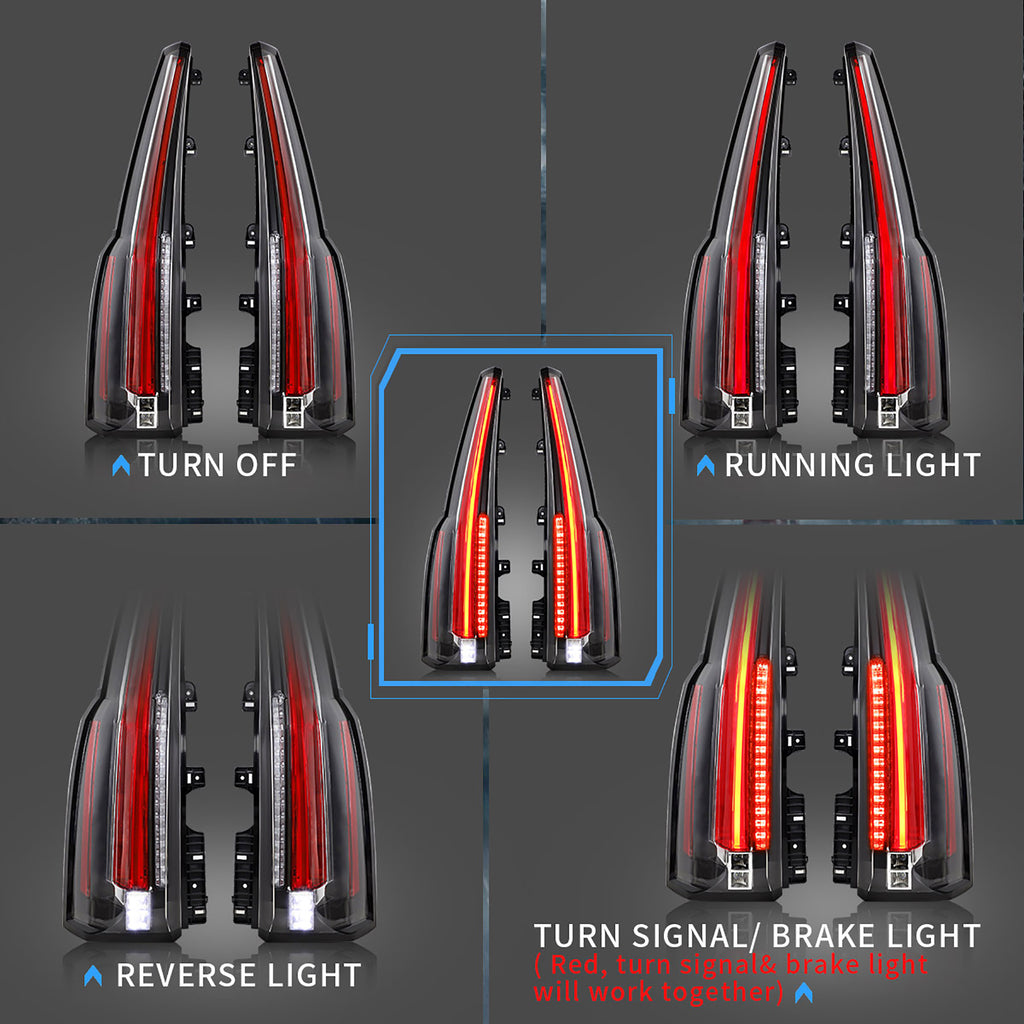 TURN OFF

RUNNING LIGHT

REVERSE LIGHT

TURN SIGNAL/ BRAKE LIGHT
( Red, turn signal& brake light will work together)