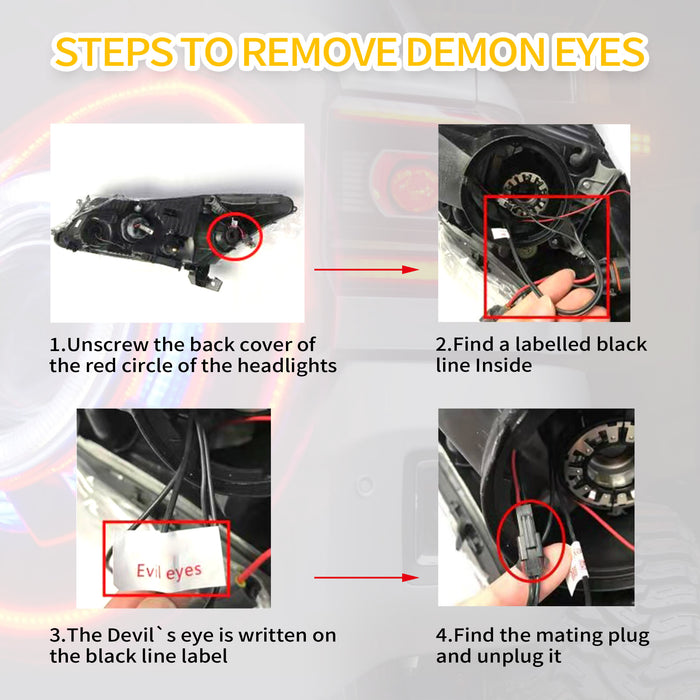 STEPS TO REMOVE DEMON EYES

1.Unscrew the back cover of the red circle of the headlights

2.Find a labelled black line Inside

Evil eyes

3.The Devil`s eye is written on the black line label

4.Find the mating plug and unplug it