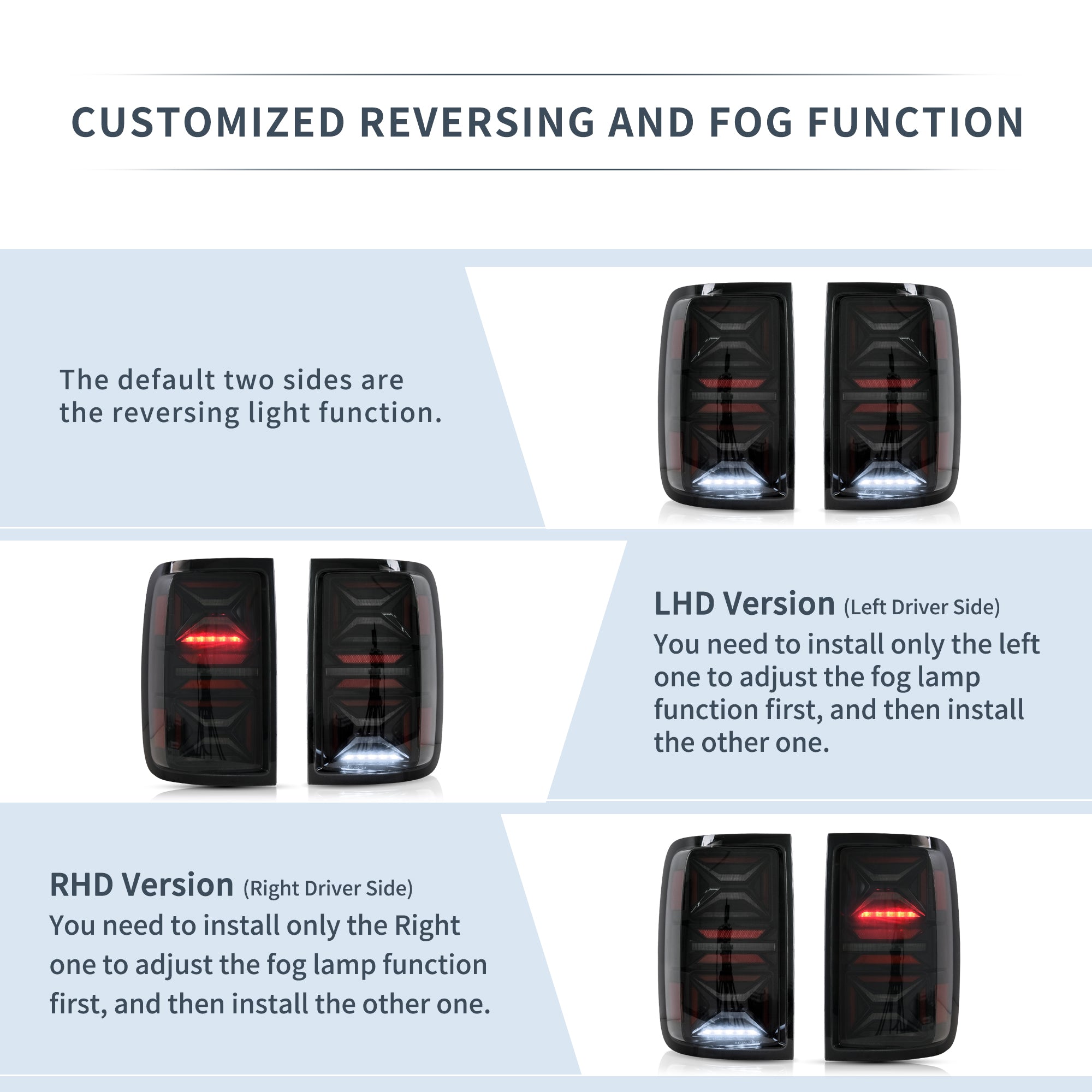 CUSTOMIZED REVERSING AND FOG FUNCTION

The default two sides are the reversing light function.

LHD Version (Left Driver Side)
You need to install only the left one to adjust the fog lamp function first, and then install the other one.

RHD Version (Right Driver Side)
You need to install only the Right one to adjust the fog lamp function first, and then install the other one.