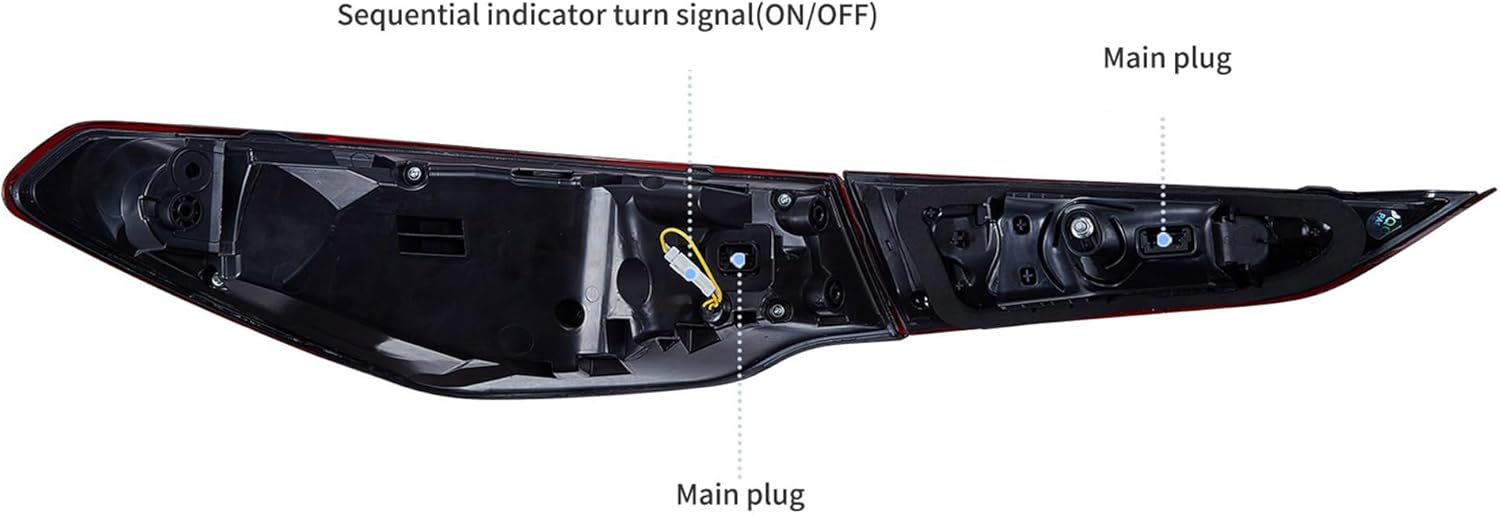 Sequential indicator turn signal(ON/OFF)

Main plug

Main plug