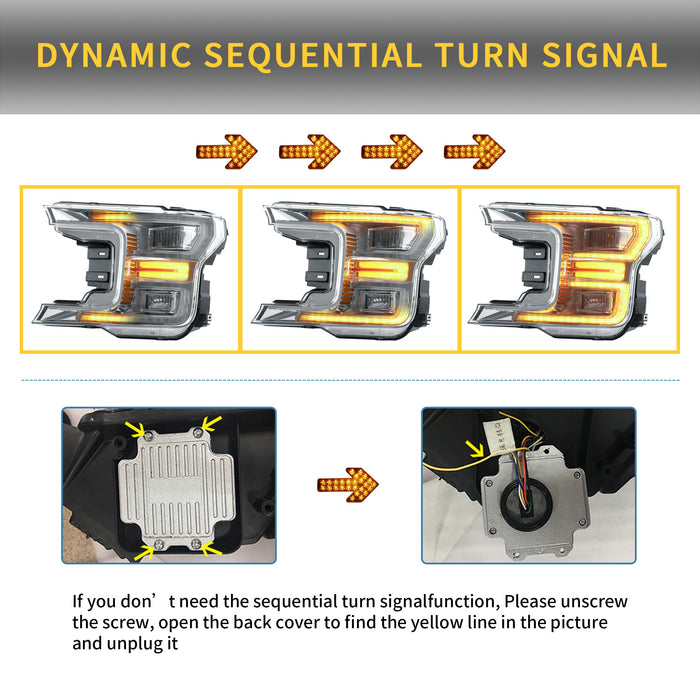 DYNAMIC SEQUENTIAL TURN SIGNAL

If you don’t need the sequential turn signalfunction, Please unscrew the screw, open the back cover to find the yellow line in the picture and unplug it