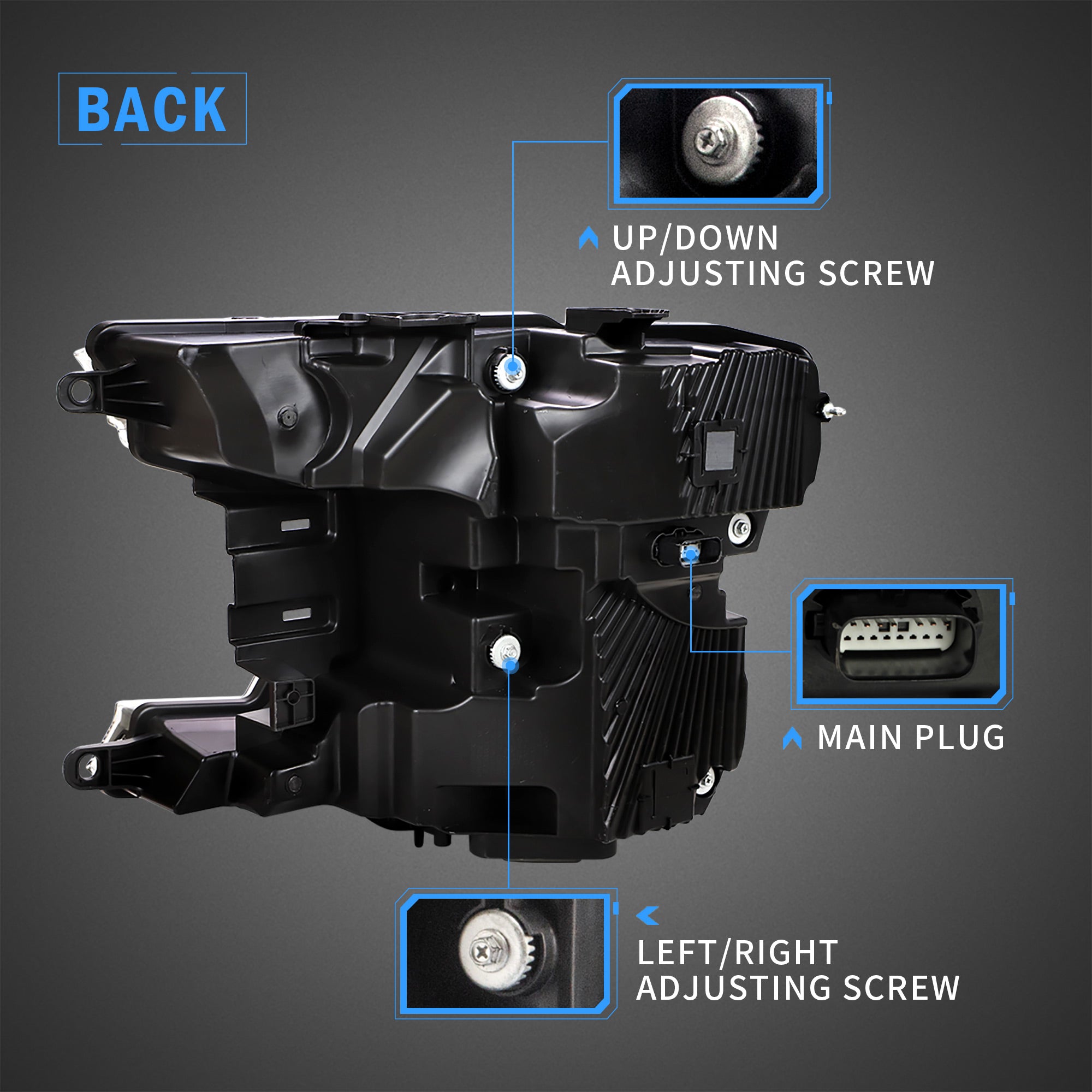 BACK

UP/DOWN
ADJUSTING SCREW

MAIN PLUG

LEFT/RIGHT
ADJUSTING SCREW