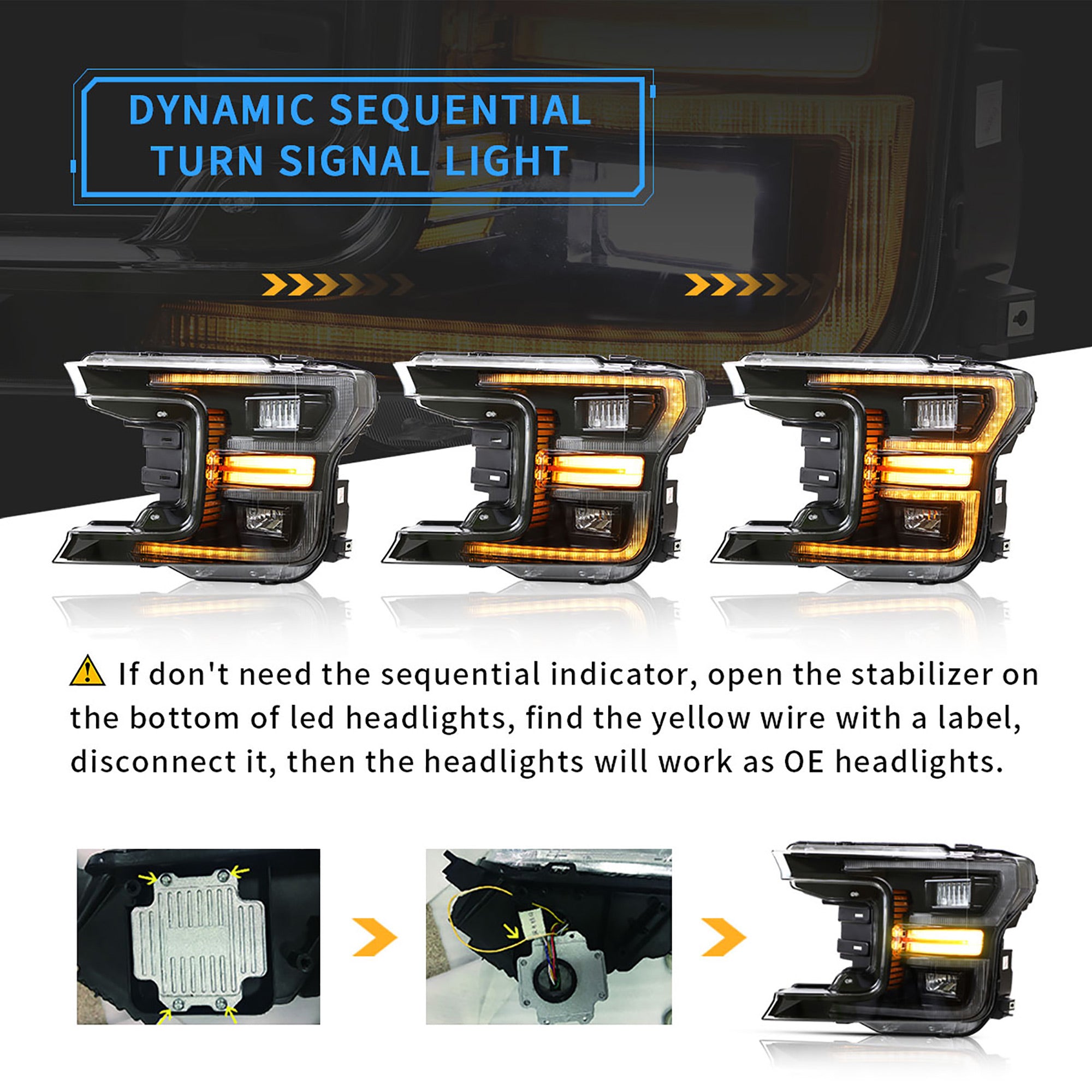 DYNAMIC SEQUENTIAL TURN SIGNAL LIGHT

If don't need the sequential indicator, open the stabilizer on the bottom of led headlights, find the yellow wire with a label, disconnect it, then the headlights will work as OE headlights.